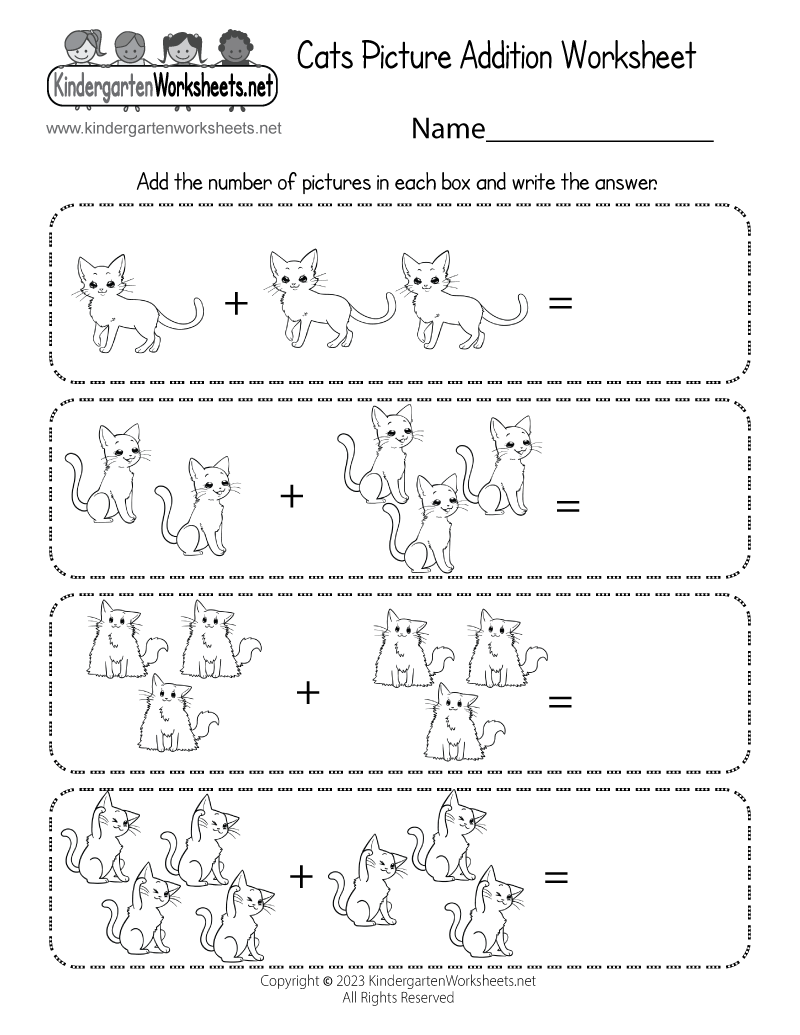 KindergartenWorksheets.net

www.kindergartenworksheets.net

Cats Picture Addition Worksheet

Name_______________

Add the number of pictures in each box and write the answer.

+ =

+ =

+ =

+ =

Copyright © 2023 KindergartenWorksheets.net
All Rights Reserved