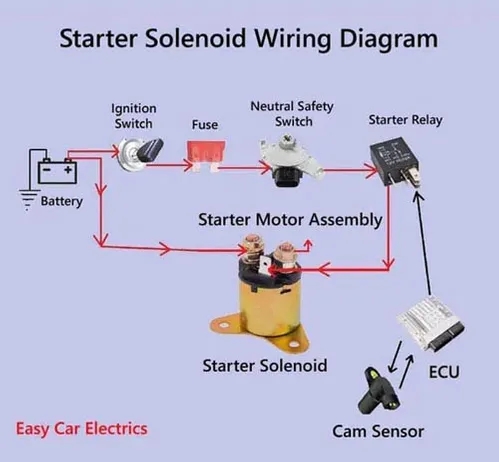 Starter Solenoid Wiring Diagram

Ignition Switch

Fuse

Neutral Safety Switch

Starter Relay

Battery

Starter Motor Assembly

Starter Solenoid

ECU

Cam Sensor

Easy Car Electrics