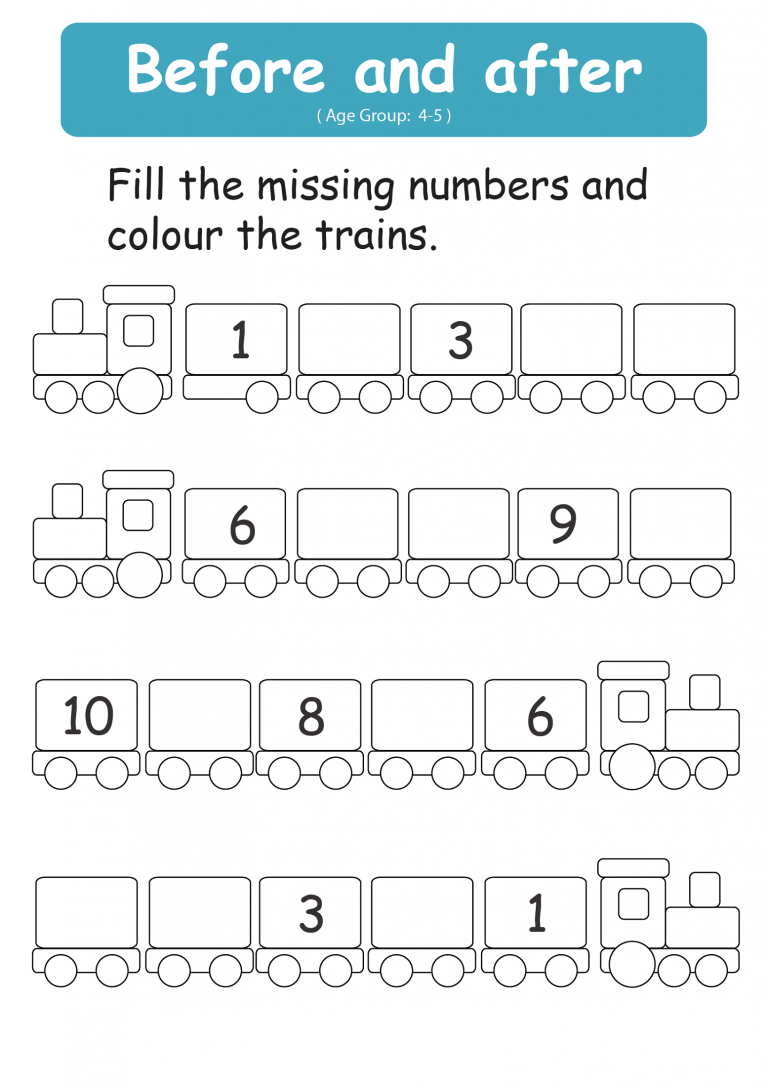 Before and after
( Age Group: 4-5 )

Fill the missing numbers and colour the trains.

1 3

6 9

10 8 6

3 1