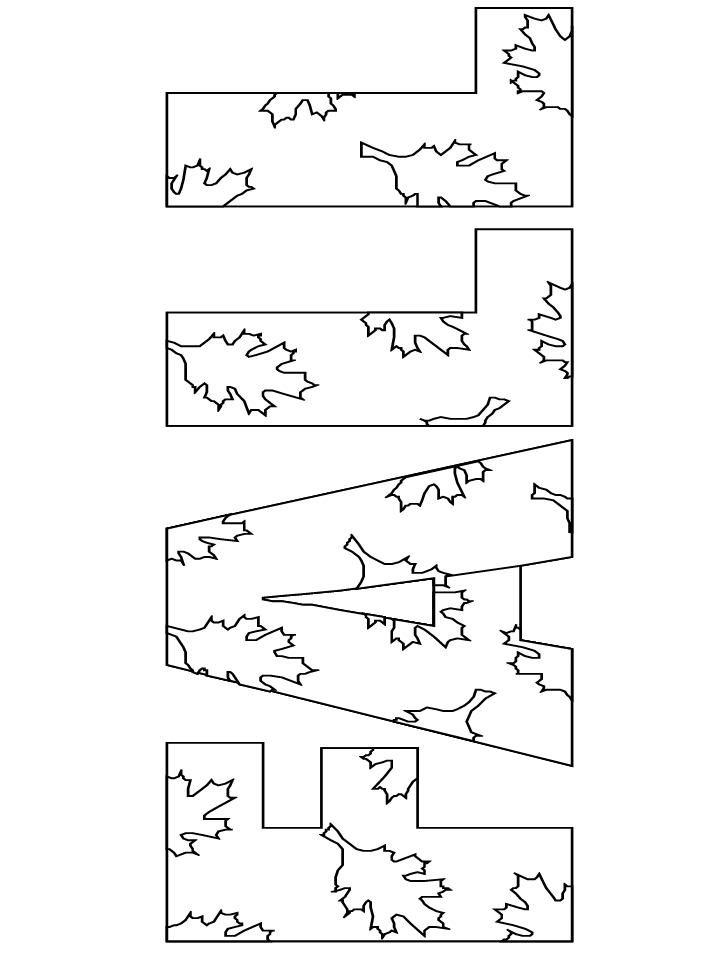 FALL