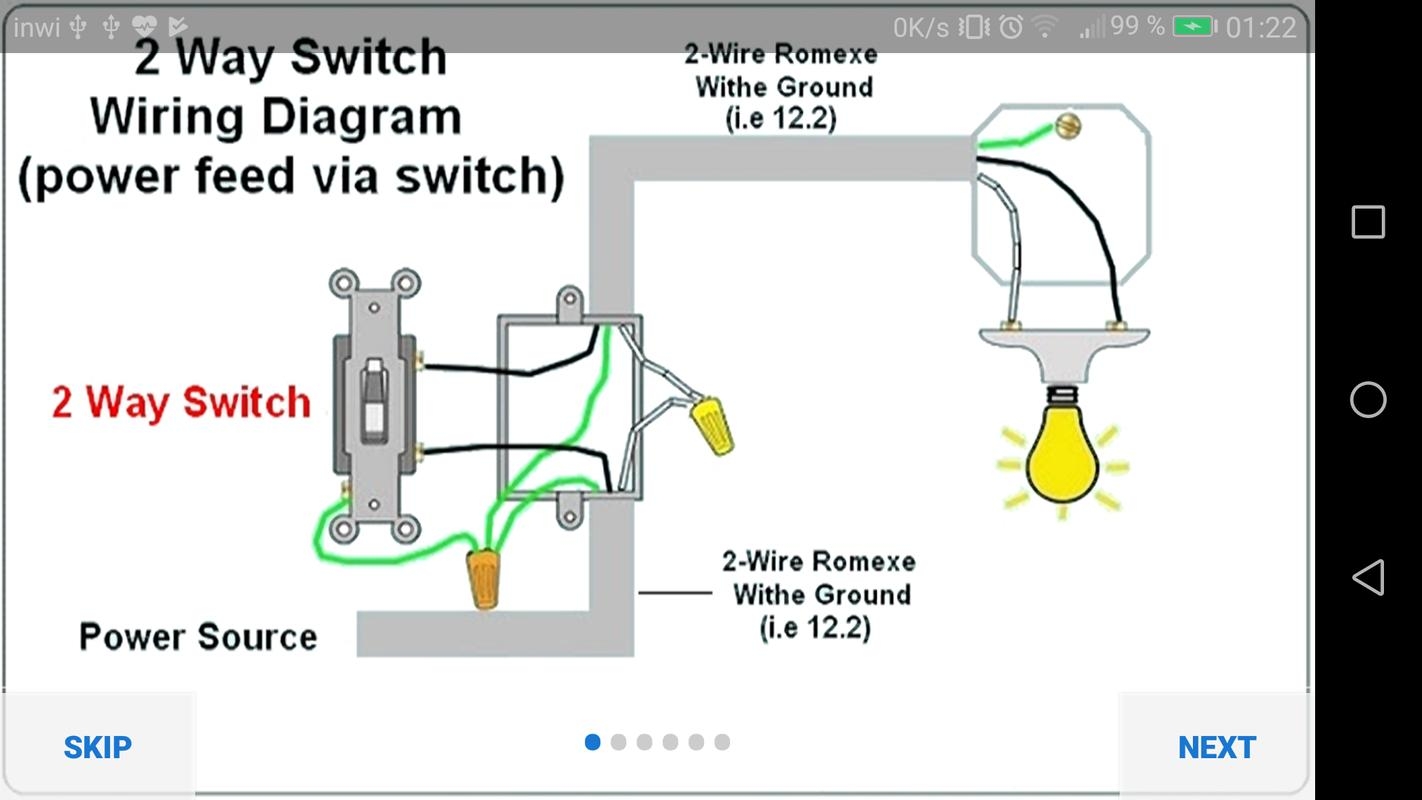 inwi 0K/s 99 % 01:22

2 Way Switch
Wiring Diagram
(power feed via switch)

2-Wire Romexe
Withe Ground
(i.e 12.2)

2 Way Switch

2-Wire Romexe
Withe Ground
(i.e 12.2)

Power Source

SKIP

NEXT