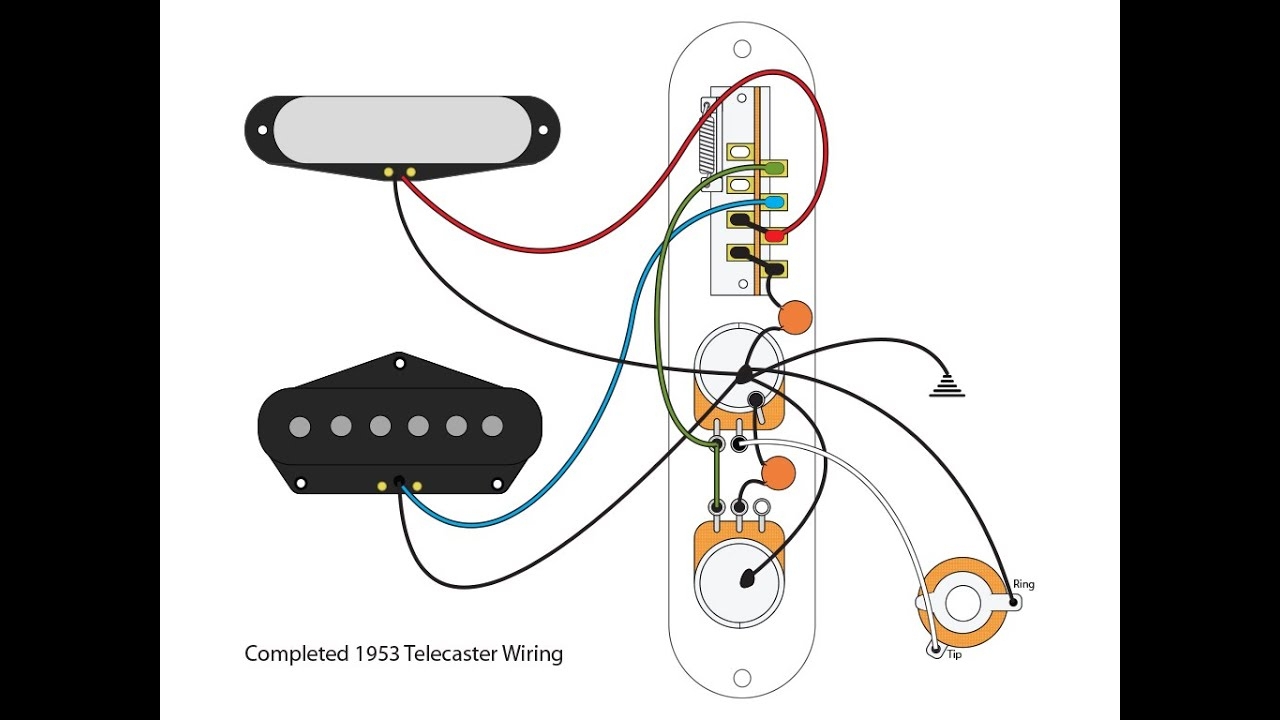 Ring

Tip

Completed 1953 Telecaster Wiring