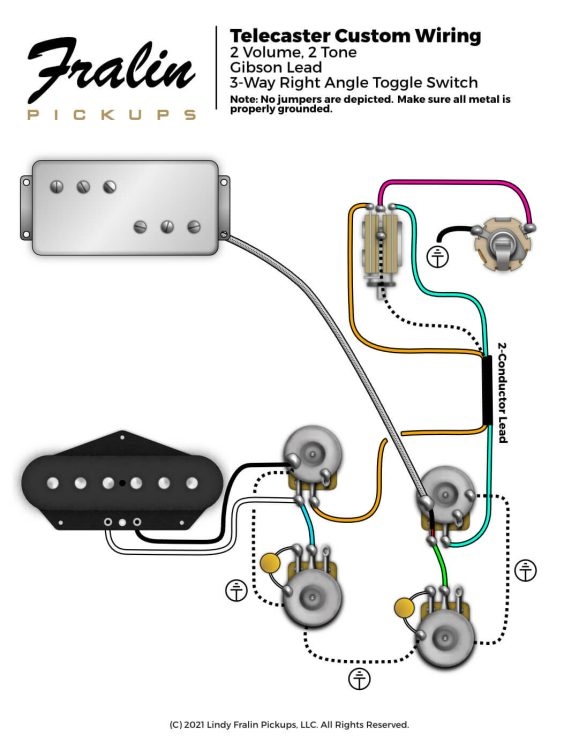 Fralin
PICKUPS

Telecaster Custom Wiring
2 Volume, 2 Tone
Gibson Lead
3-Way Right Angle Toggle Switch
Note: No jumpers are depicted. Make sure all metal is properly grounded.

2-Conductor Lead

(C) 2021 Lindy Fralin Pickups, LLC. All Rights Reserved.