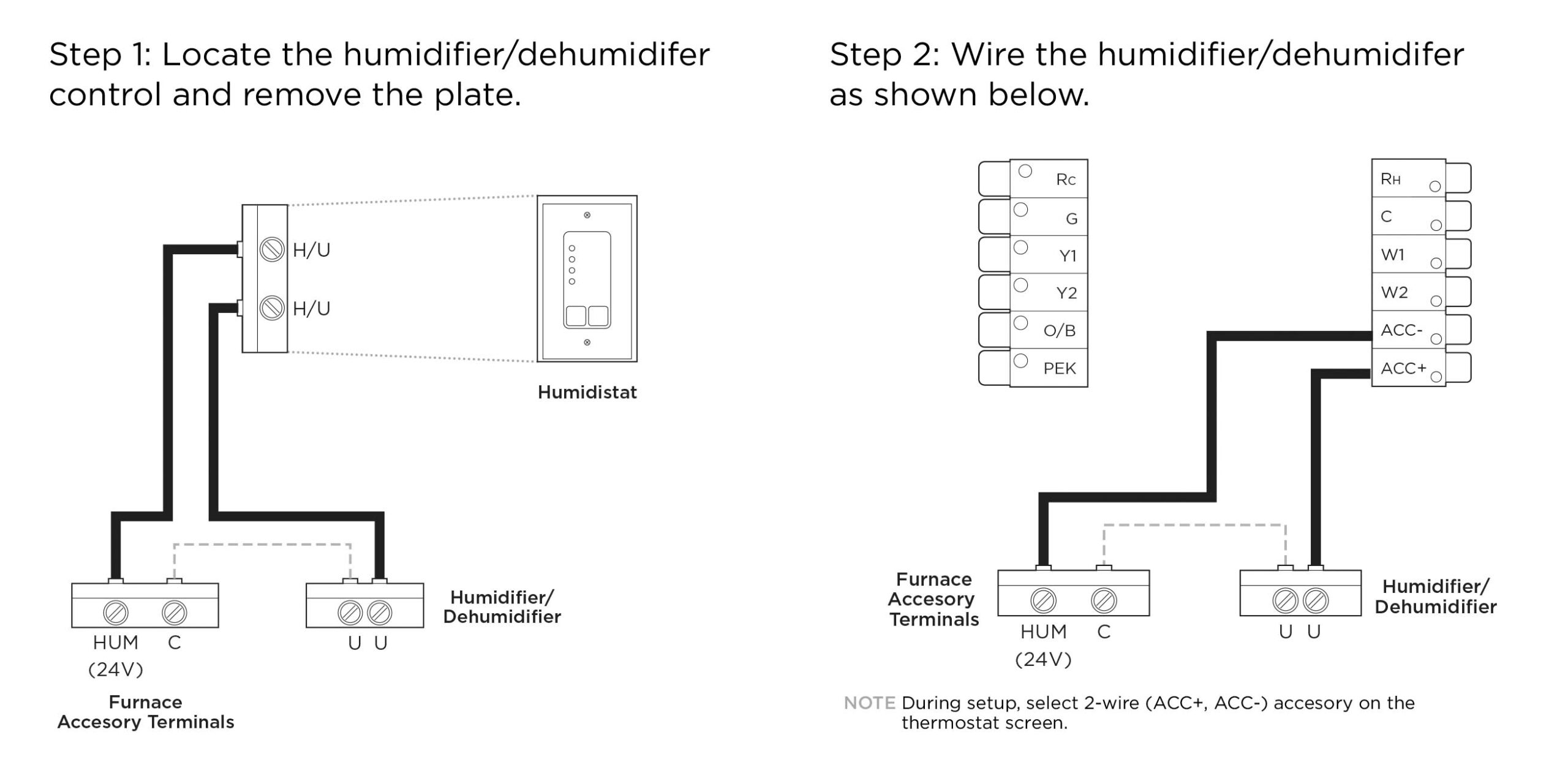 Step 1: Locate the humidifier/dehumidifer control and remove the plate.

H/U

H/U

Humidistat

HUM (24V)

C

Furnace Accesory Terminals

U U

Humidifier/ Dehumidifier

Step 2: Wire the humidifier/dehumidifer as shown below.

Rc
G
Y1
Y2
O/B
PEK

RH
C
W1
W2
ACC-
ACC+

Furnace Accesory Terminals

HUM (24V)

C

U U

Humidifier/ Dehumidifier

NOTE During setup, select 2-wire (ACC+, ACC-) accesory on the thermostat screen.