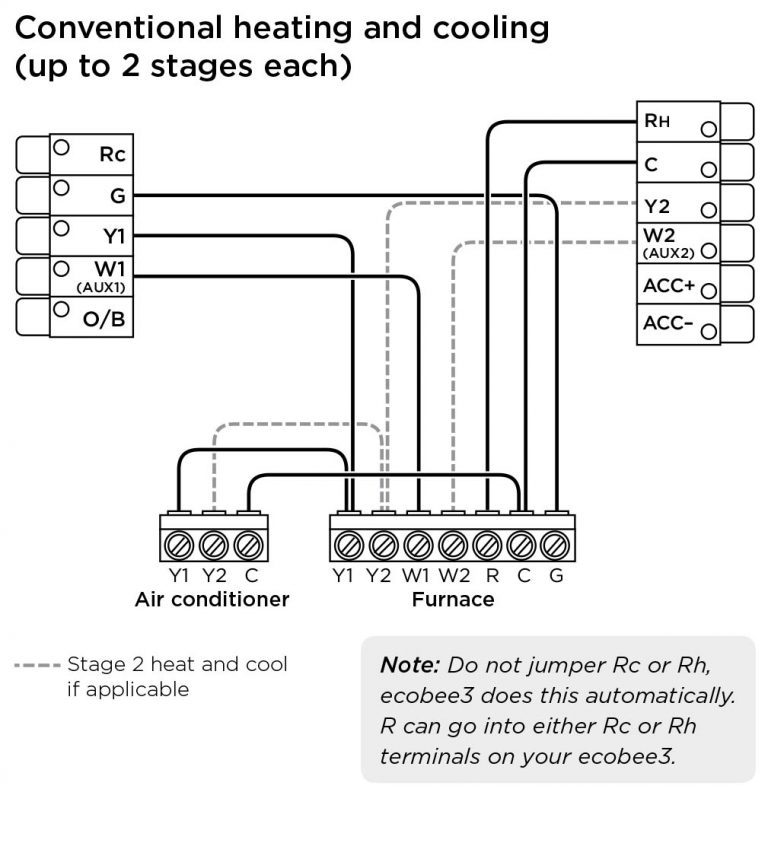 Conventional heating and cooling (up to 2 stages each)

Rc
G
Y1
W1
(AUX1)
O/B

RH
C
Y2
W2
(AUX2)
ACC+
ACC-

Y1 Y2 C
Air conditioner

Y1 Y2 W1 W2 R C G
Furnace

Stage 2 heat and cool if applicable

Note: Do not jumper Rc or Rh, ecobee3 does this automatically. R can go into either Rc or Rh terminals on your ecobee3.