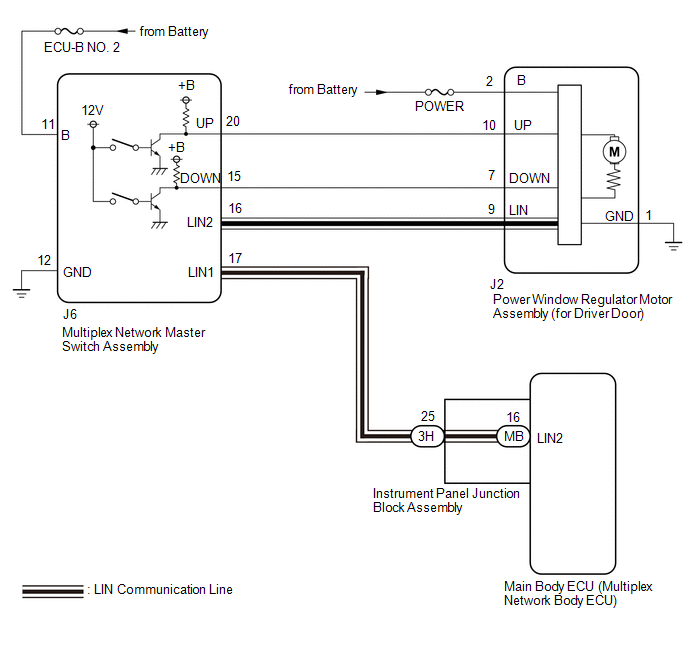 from Battery
ECU-B NO. 2
11
B
12V
+B
UP
20
+B
DOWN
15
LIN2
16
12
GND
LIN1
17
J6
Multiplex Network Master Switch Assembly

from Battery
POWER
2
B
10
UP
M
7
DOWN
9
LIN
GND
1
J2
Power Window Regulator Motor Assembly (for Driver Door)

25
3H
16
MB
LIN2
Instrument Panel Junction Block Assembly

Main Body ECU (Multiplex Network Body ECU)

: LIN Communication Line