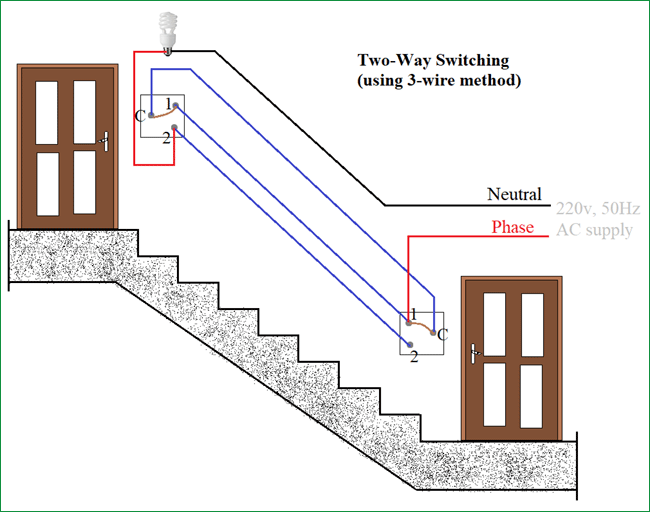 Two-Way Switching
(using 3-wire method)

C
1
2

Neutral
220v, 50Hz
Phase
AC supply

1
C
2