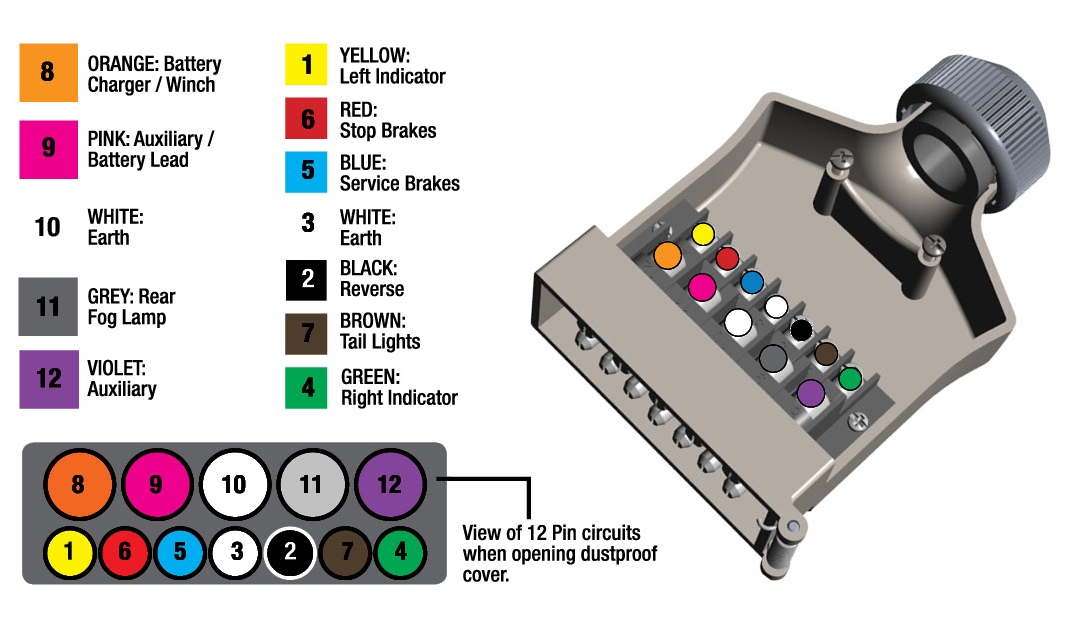 8 ORANGE: Battery Charger / Winch

9 PINK: Auxiliary / Battery Lead

10 WHITE: Earth

11 GREY: Rear Fog Lamp

12 VIOLET: Auxiliary

1 YELLOW: Left Indicator

6 RED: Stop Brakes

5 BLUE: Service Brakes

3 WHITE: Earth

2 BLACK: Reverse

7 BROWN: Tail Lights

4 GREEN: Right Indicator

8 9 10 11 12

1 6 5 3 2 7 4

View of 12 Pin circuits when opening dustproof cover.