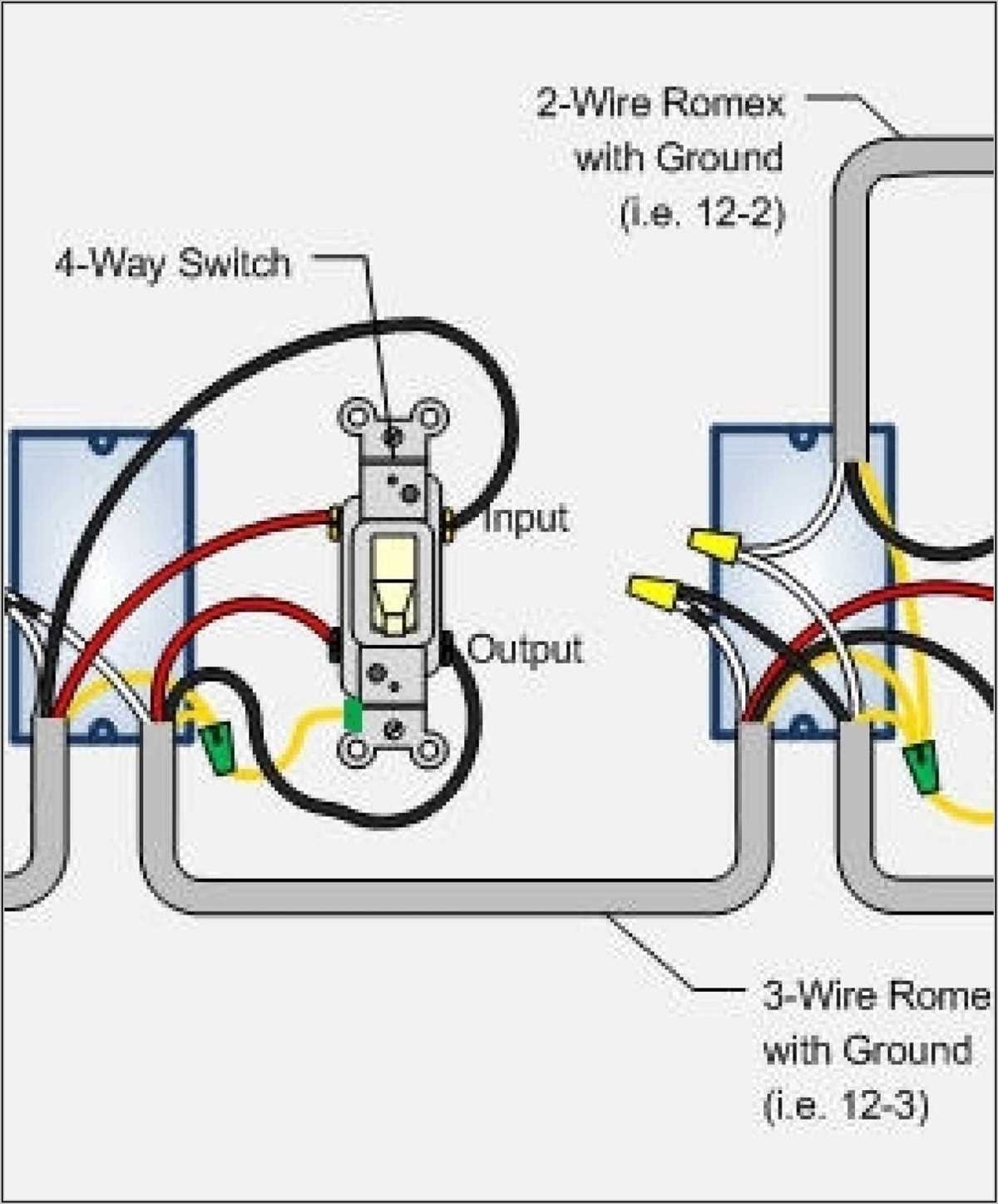 2-Wire Romex with Ground (i.e. 12-2)

4-Way Switch

Input

Output

3-Wire Rome with Ground (i.e. 12-3)