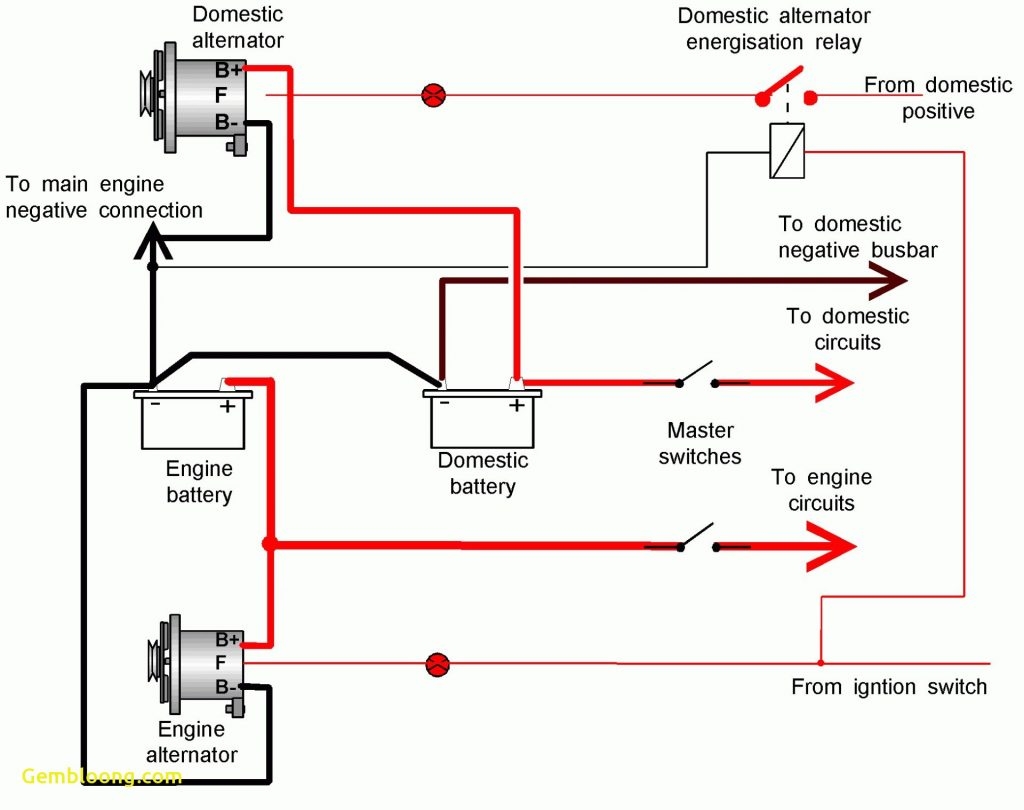 Domestic alternator

B+
F
B-

Domestic alternator energisation relay

From domestic positive

To main engine negative connection

To domestic negative busbar

To domestic circuits

- +
Engine battery

- +
Domestic battery

Master switches

To engine circuits

B+
F
B-
Engine alternator

From igntion switch

Gembloong.com