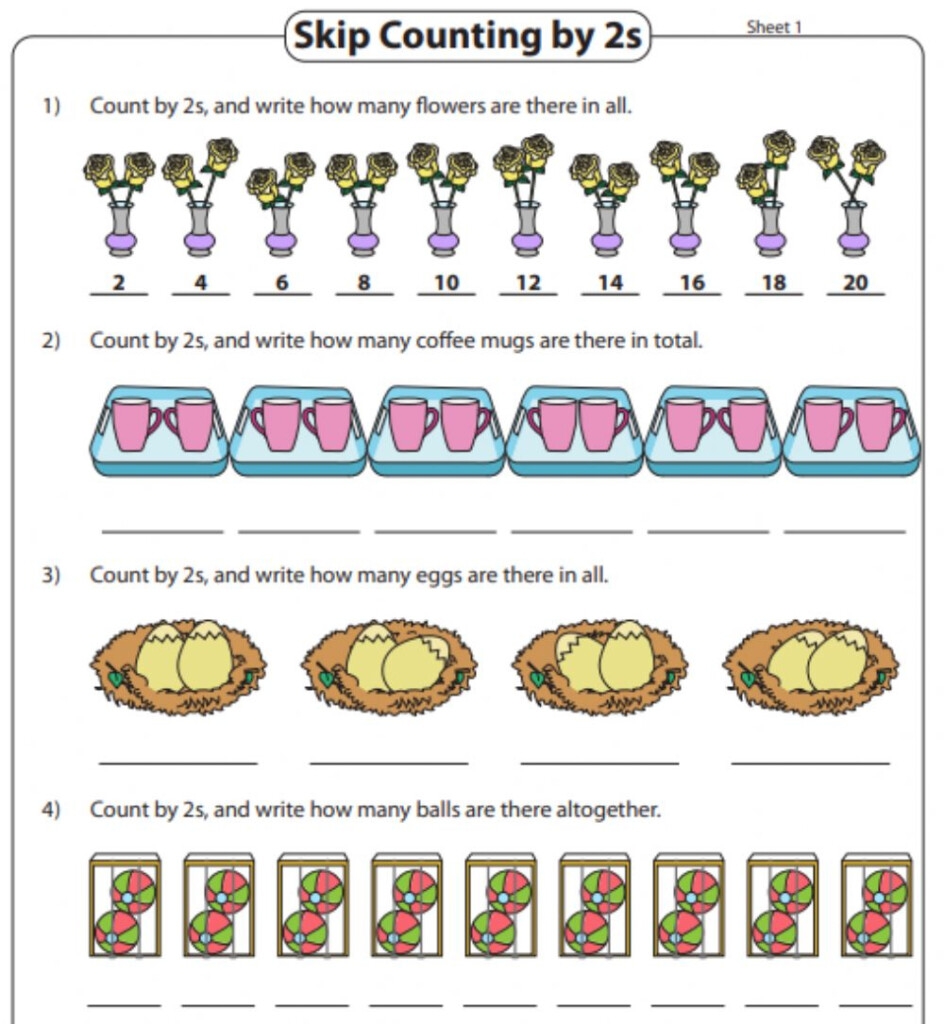 Skip Counting by 2s

Sheet 1

1) Count by 2s, and write how many flowers are there in all.

2 4 6 8 10 12 14 16 18 20

2) Count by 2s, and write how many coffee mugs are there in total.

3) Count by 2s, and write how many eggs are there in all.

4) Count by 2s, and write how many balls are there altogether.